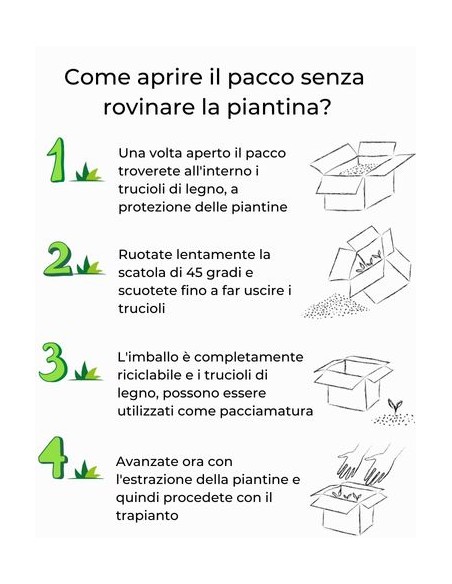 Come aprire il pacco senza rovinare la piantina?

1

Una volta aperto il pacco troverete all'interno i trucioli di legno, a protezione delle piantine

2

Ruotate lentamente la scatola di 45 gradi e scuotete fino a far uscire i trucioli

3

L'imballo è completamente riciclabile e i trucioli di legno, possono essere utilizzati come pacciamatura

4

Avanzate ora con l'estrazione della piantine e quindi procedete con il trapianto