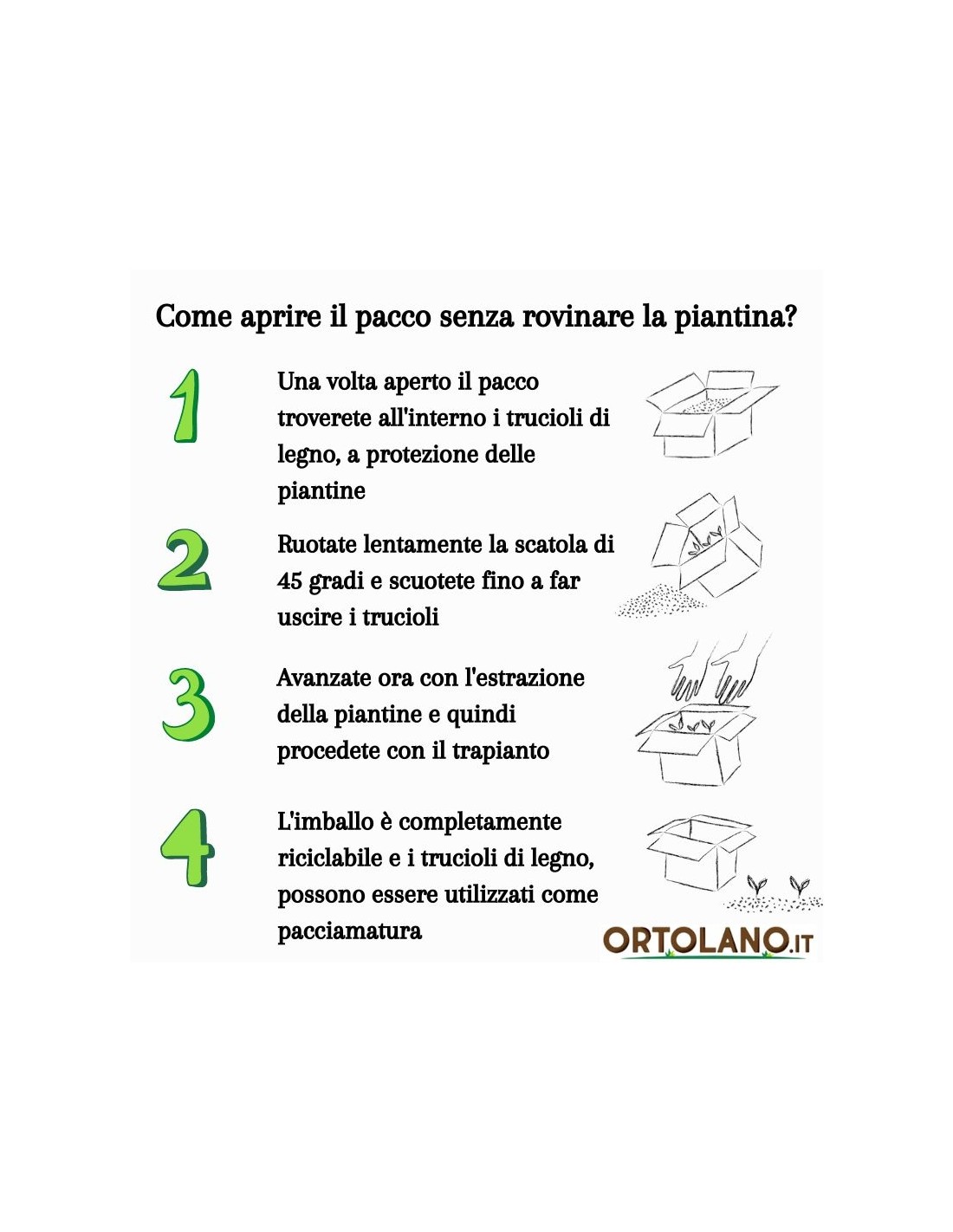 Come aprire il pacco senza rovinare la piantina?

1

Una volta aperto il pacco troverete all'interno i trucioli di legno, a protezione delle piantine

2

Ruotate lentamente la scatola di 45 gradi e scuotete fino a far uscire i trucioli

3

Avanzate ora con l'estrazione della piantine e quindi procedete con il trapianto

4

L'imballo è completamente riciclabile e i trucioli di legno, possono essere utilizzati come pacciamatura

ORTOLANO.IT